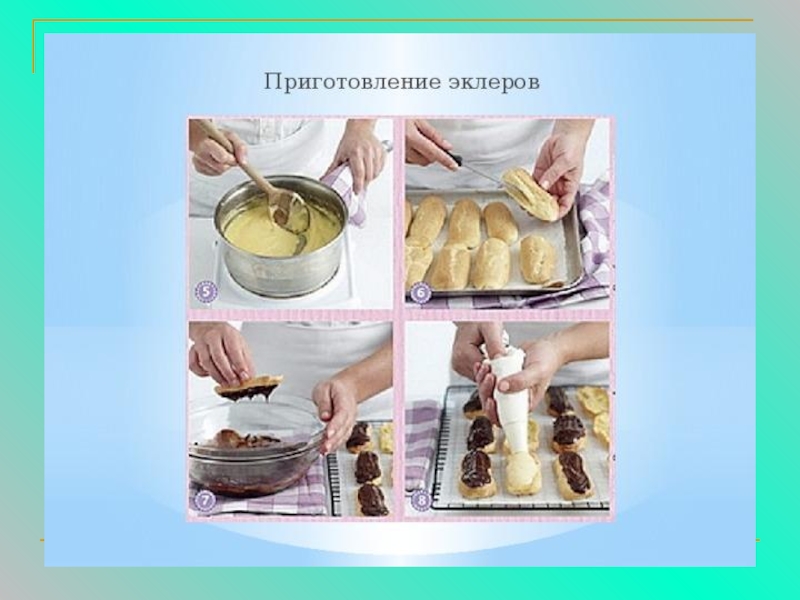 Приготовление эклеров

5

6

7

8