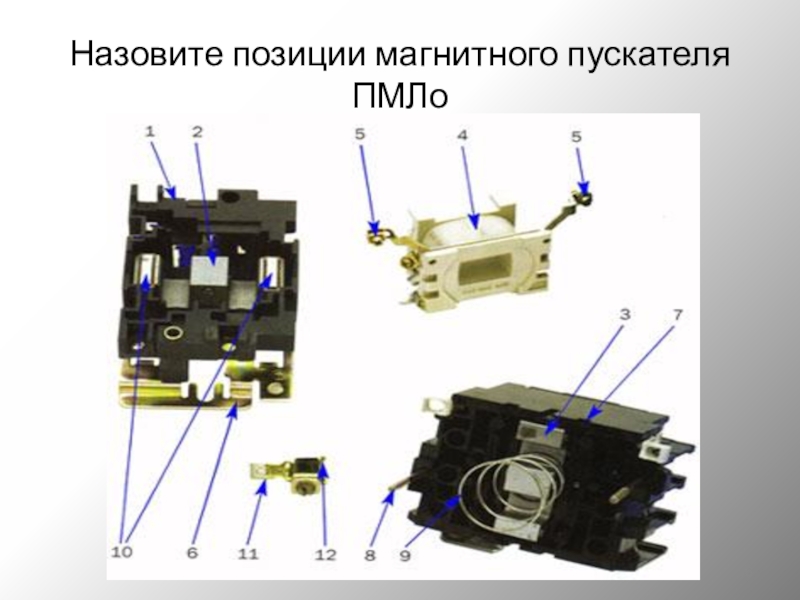 Назовите позиции магнитного пускателя ПМЛо

1
2
5
4
5
3
7
10
6
11
12
8
9