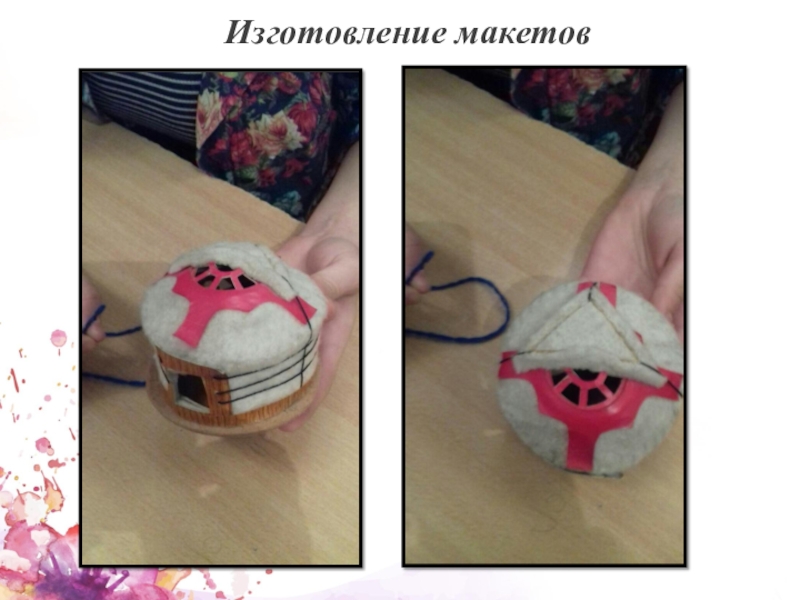 Изготовление макетов