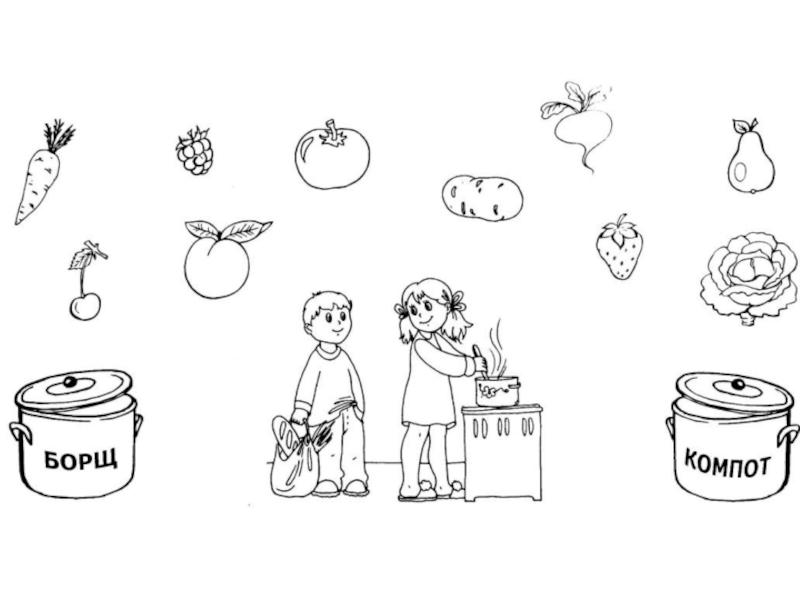 БОРЩ

КОМПОТ