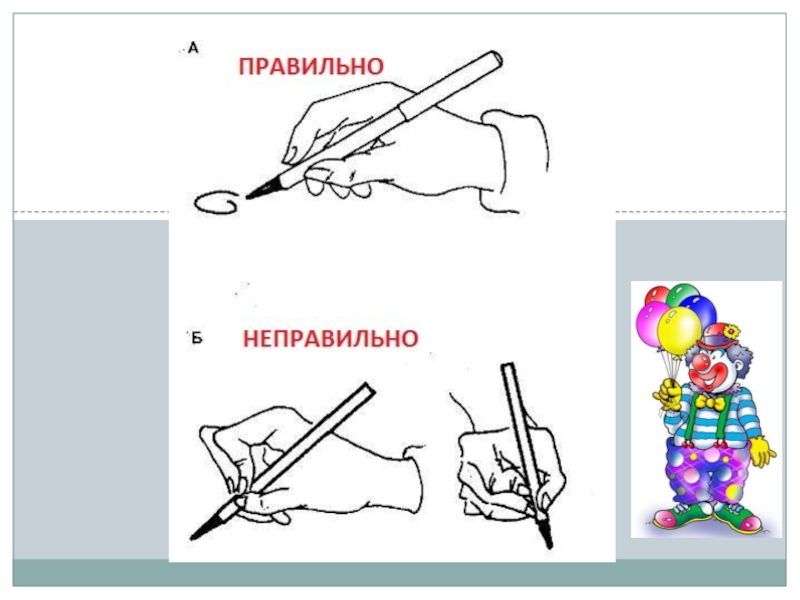 А
ПРАВИЛЬНО

Б
НЕПРАВИЛЬНО