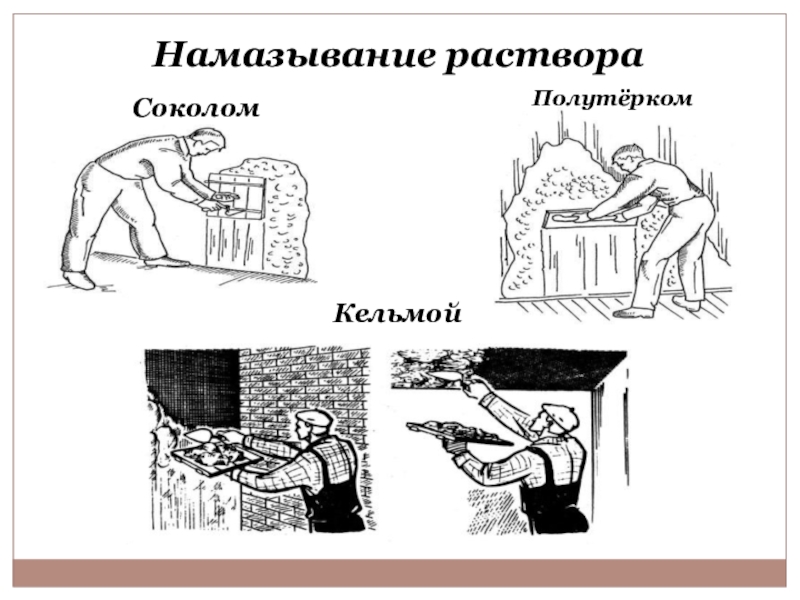 Намазывание раствора

Соколом

Полутёрком

Кельмой