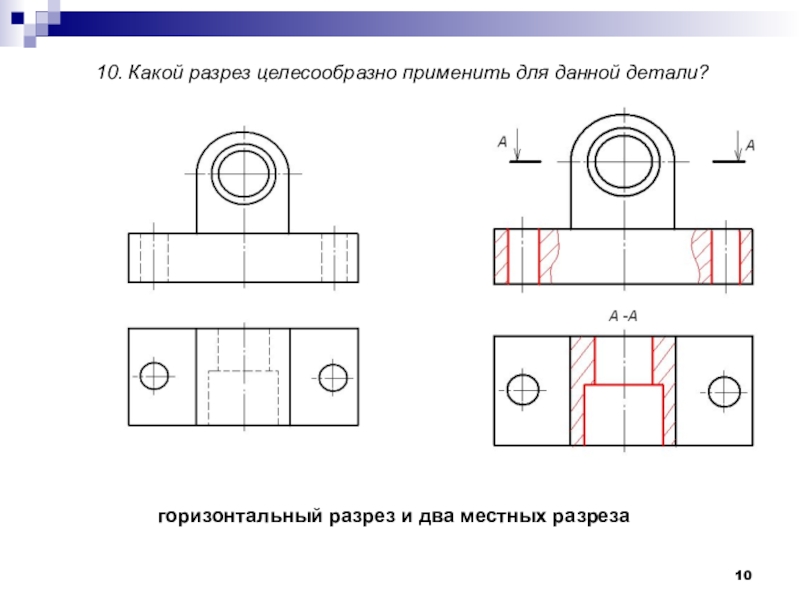 10. Какой разрез целесообразно применить для данной детали?

А

А

А -А

горизонтальный разрез и два местных разреза

10