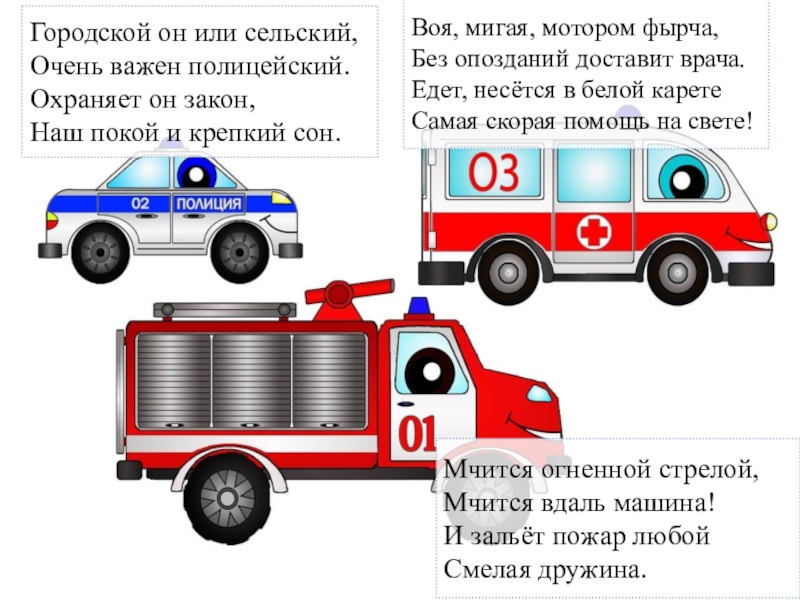 Городской он или сельский,
Очень важен полицейский.
Охраняет он закон,
Наш покой и крепкий сон.

Воя, мигая, мотором фырча,
Без опозданий доставит врача.
Едет, несётся в белой карете
Самая скорая помощь на свете!

02 ПОЛИЦИЯ

03

01

Мчится огненной стрелой,
Мчится вдаль машина!
И зальёт пожар любой
Смелая дружина.