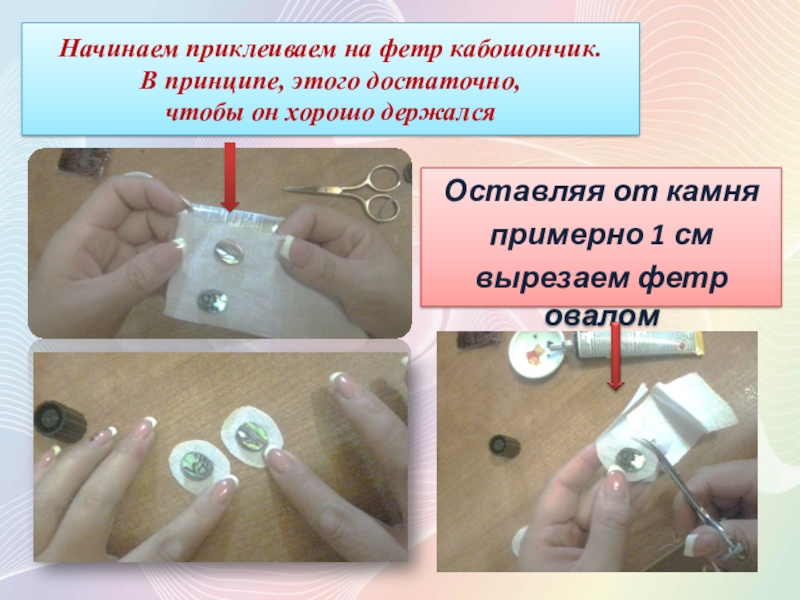 Начинаем приклеиваем на фетр кабошончик. В принципе, этого достаточно, чтобы он хорошо держался

Оставляя от камня примерно 1 см вырезаем фетр овалом