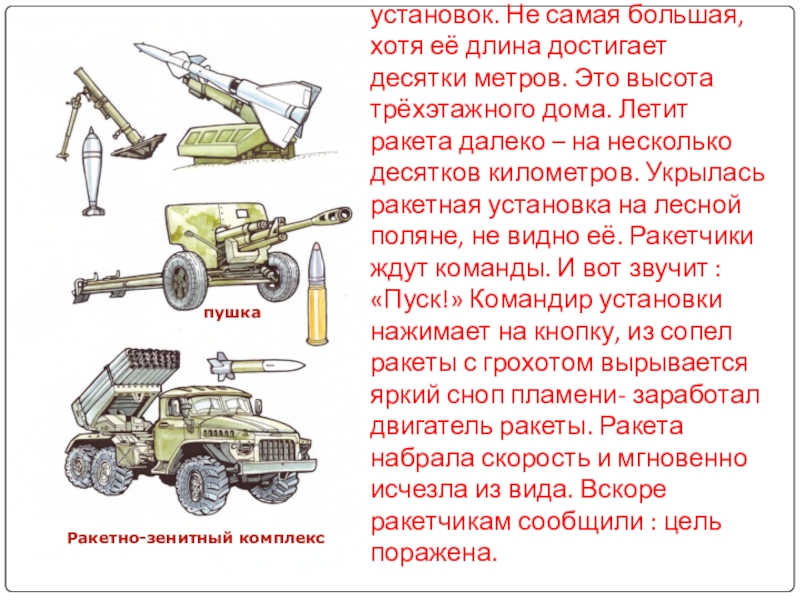 пушка

Ракетно-зенитный комплекс

установок. Не самая большая, хотя её длина достигает десятки метров. Это высота трёхэтажного дома. Летит ракета далеко – на несколько десятков километров. Укрылась ракетная установка на лесной поляне, не видно её. Ракетчики ждут команды. И вот звучит : «Пуск!» Командир установки нажимает на кнопку, из сопел ракеты с грохотом вырывается яркий сноп пламени- заработал двигатель ракеты. Ракета набрала скорость и мгновенно исчезла из вида. Вскоре ракетчикам сообщили : цель поражена.