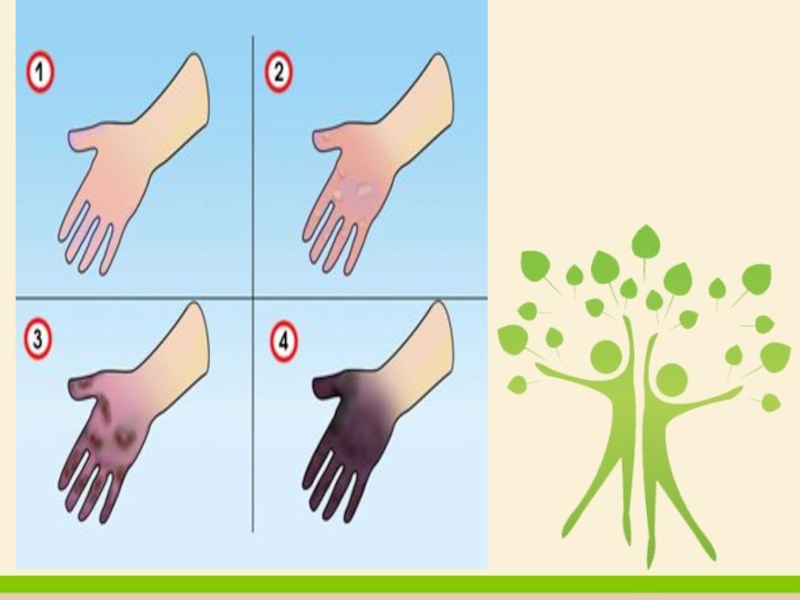 1

2

3

4