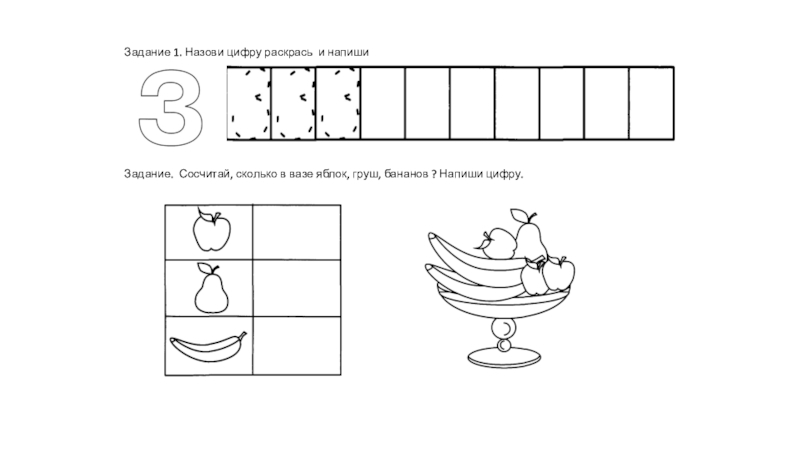 Задание 1. Назови цифру раскрась  и напиши

3

Задание.  Сосчитай, сколько в вазе яблок, груш, бананов ? Напиши цифру.