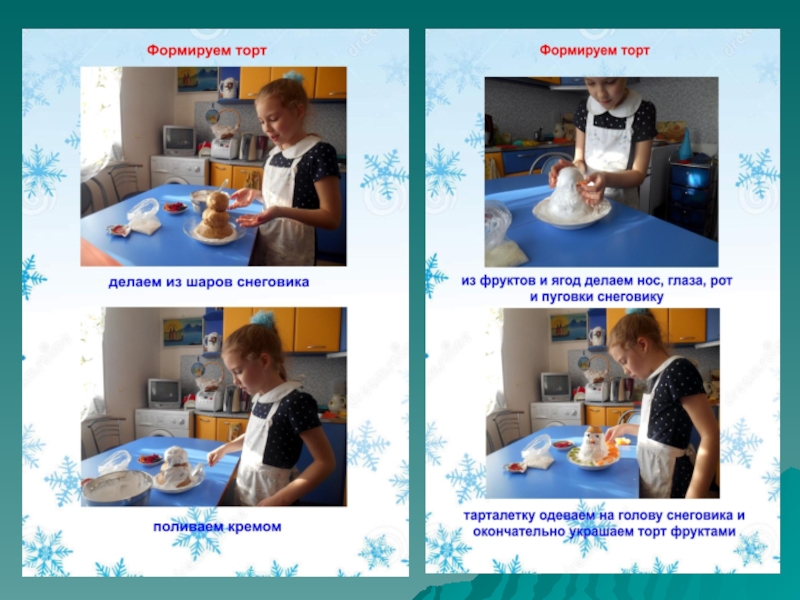 Формируем торт

делаем из шаров снеговика

поливаем кремом

Формируем торт

из фруктов и ягод делаем нос, глаза, рот и пуговки снеговику

тарталетку одеваем на голову снеговика и окончательно украшаем торт фруктами