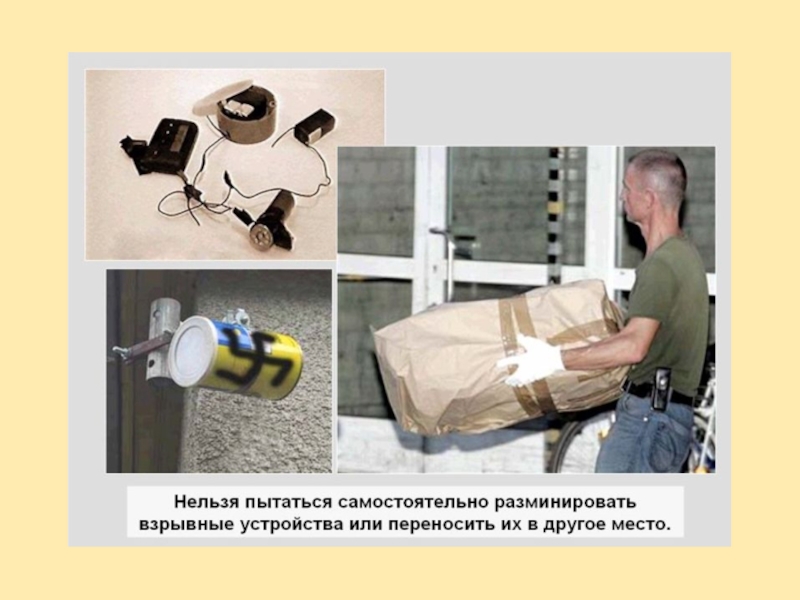 Нельзя пытаться самостоятельно разминировать взрывные устройства или переносить их в другое место.