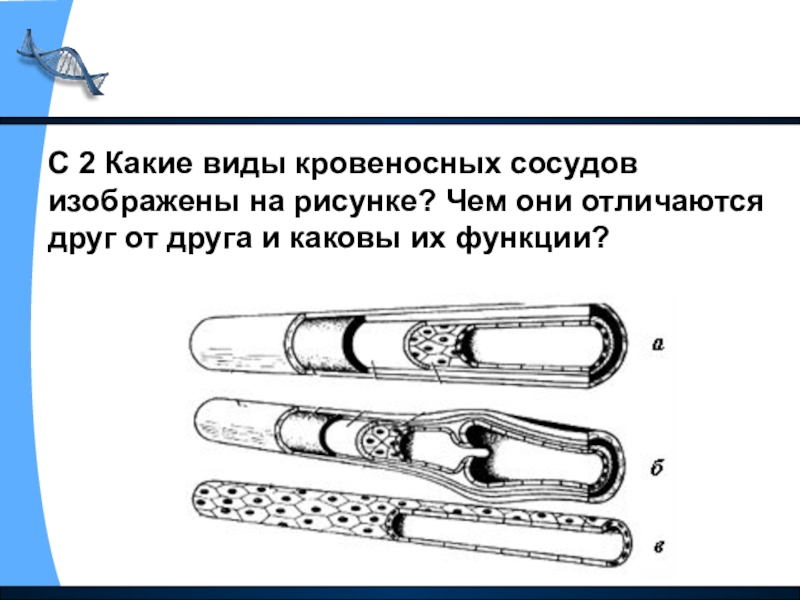 С 2 Какие виды кровеносных сосудов изображены на рисунке? Чем они отличаются друг от друга и каковы их функции?

а

б

в