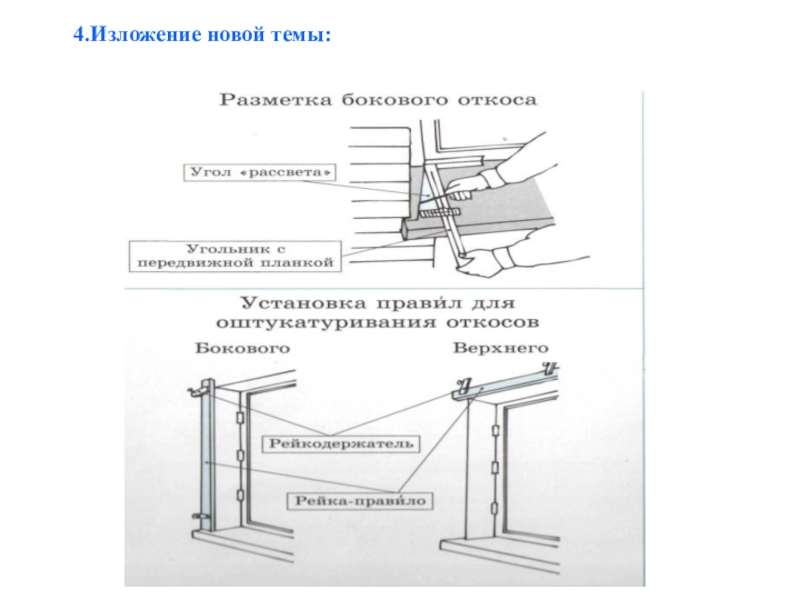 4.Изложение новой темы:

Разметка бокового откоса

Угол «рассвета»

Угольник с передвижной планкой

Установка прави́л для оштукатуривания откосов

Бокового

Верхнего

Рейкодержатель

Рейка-прави́ло