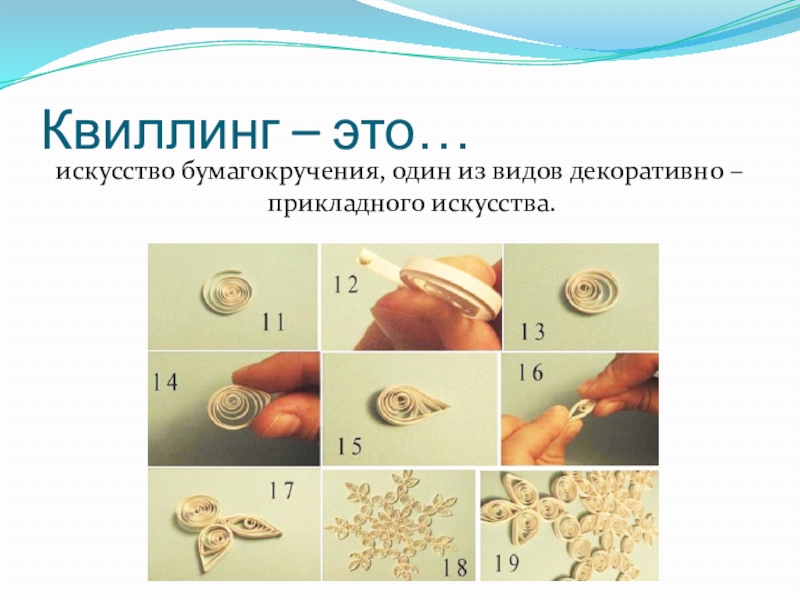 Квиллинг – это…

искусство бумагокручения, один из видов декоративно – прикладного искусства.

11

12

13

14

15

16

17

18

19