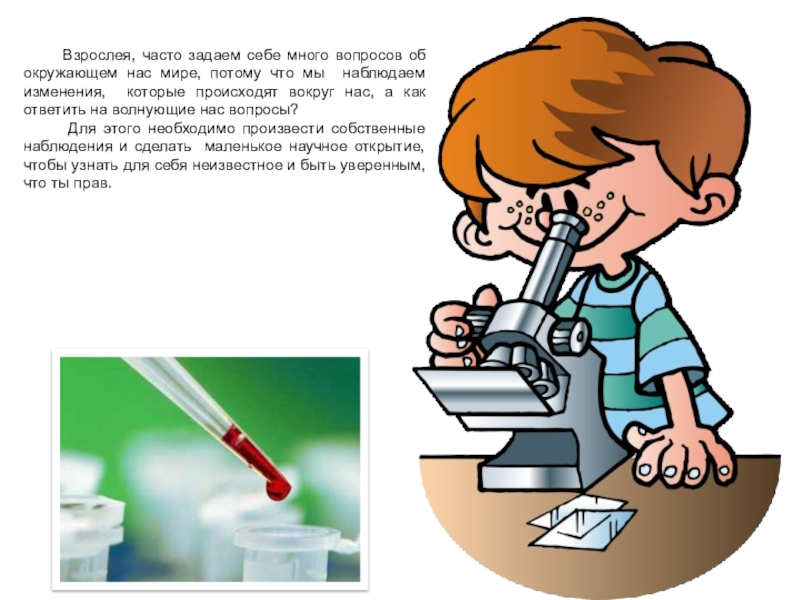 Взрослея, часто задаем себе много вопросов об окружающем нас мире, потому что мы наблюдаем изменения, которые происходят вокруг нас, а как ответить на волнующие нас вопросы?

Для этого необходимо произвести собственные наблюдения и сделать маленькое научное открытие, чтобы узнать для себя неизвестное и быть уверенным, что ты прав.