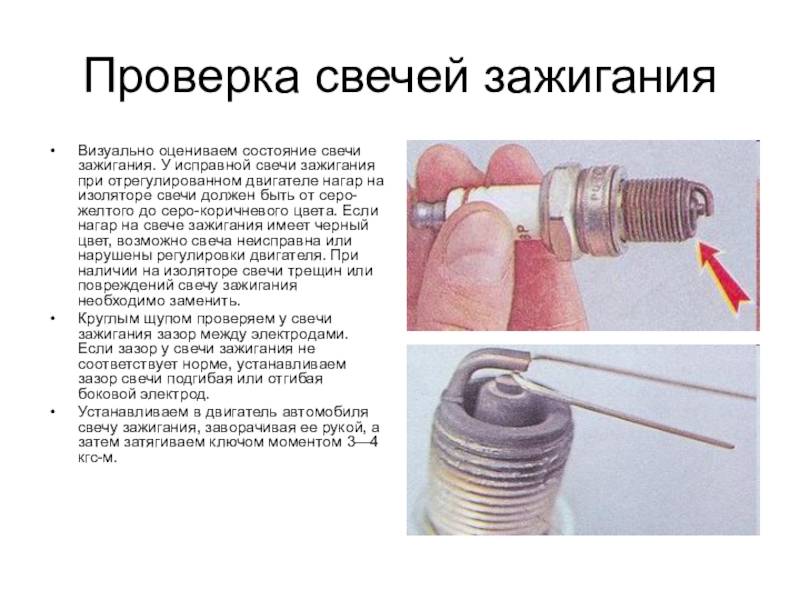 Проверка свечей зажигания

• Визуально оцениваем состояние свечи зажигания. У исправной свечи зажигания при отрегулированном двигателе нагар на изоляторе свечи должен быть от серо-желтого до серо-коричневого цвета. Если нагар на свече зажигания имеет черный цвет, возможно свеча неисправна или нарушены регулировки двигателя. При наличии на изоляторе свечи трещин или повреждений свечу зажигания необходимо заменить.

• Круглым щупом проверяем у свечи зажигания зазор между электродами. Если зазор у свечи зажигания не соответствует норме, устанавливаем зазор свечи подгибая или отгибая боковой электрод.

• Устанавливаем в двигатель автомобиля свечу зажигания, заворачивая ее рукой, а затем затягиваем ключом моментом 3—4 кгс-м.