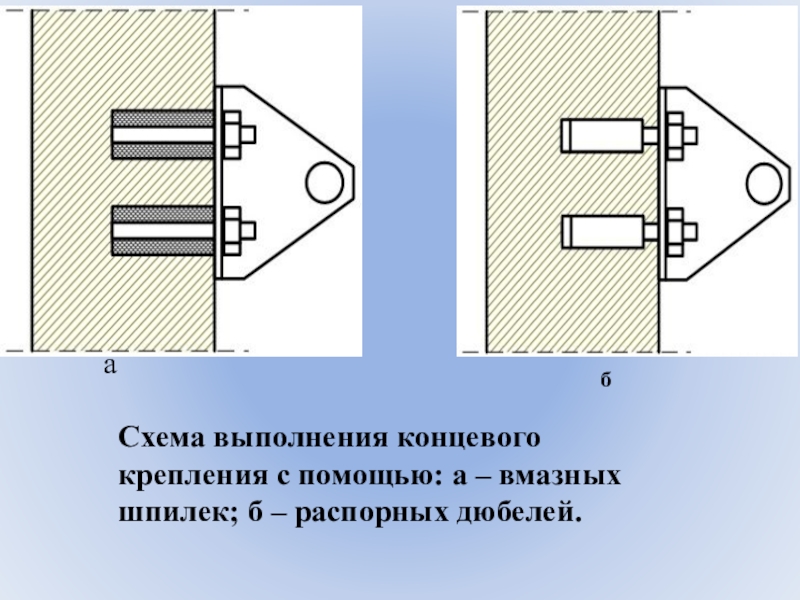 а

б

Схема выполнения концевого крепления с помощью: а – вмазных шпилек; б – распорных дюбелей.