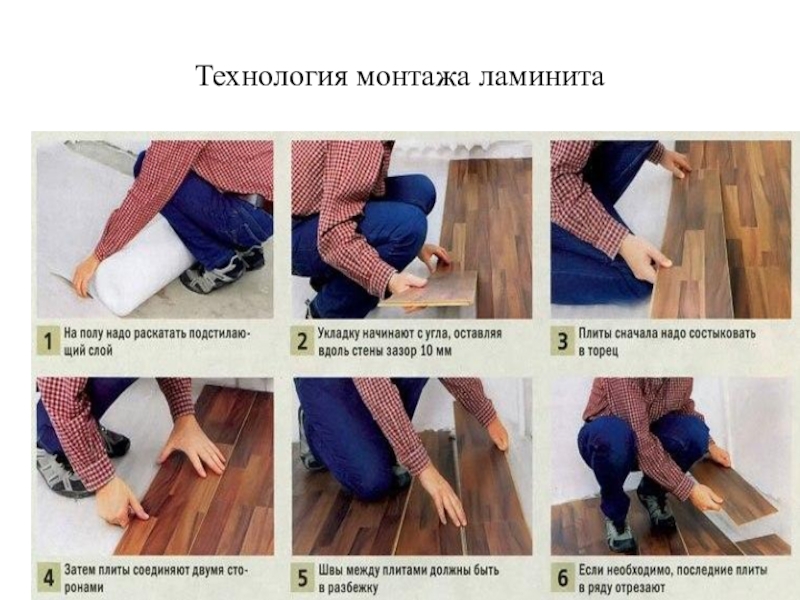 Технология монтажа ламинита

1 На полу надо раскатать подстилающий слой

2 Укладку начинают с угла, оставляя вдоль стены зазор 10 мм

3 Плиты сначала надо состыковать в торец

4 Затем плиты соединяют двумя сторонами

5 Швы между плитами должны быть в разбежку

6 Если необходимо, последние плиты в ряду отрезают