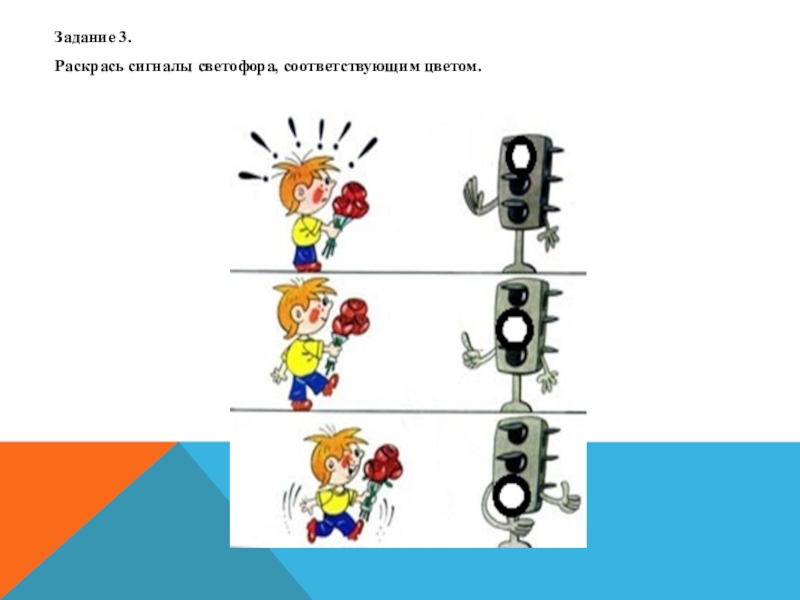 Задание 3.

Раскрась сигналы светофора, соответствующим цветом.