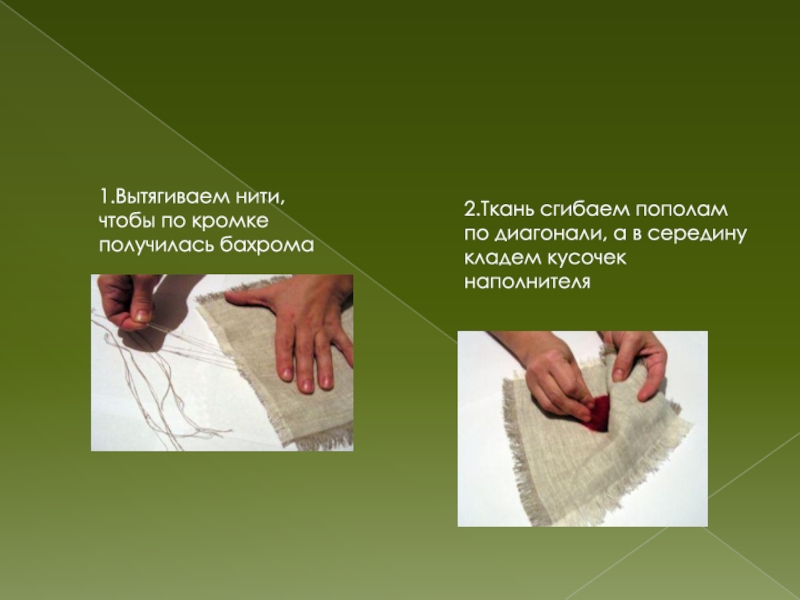 1.Вытягиваем нити, чтобы по кромке получилась бахрома

2.Ткань сгибаем пополам по диагонали, а в середину кладем кусочек наполнителя