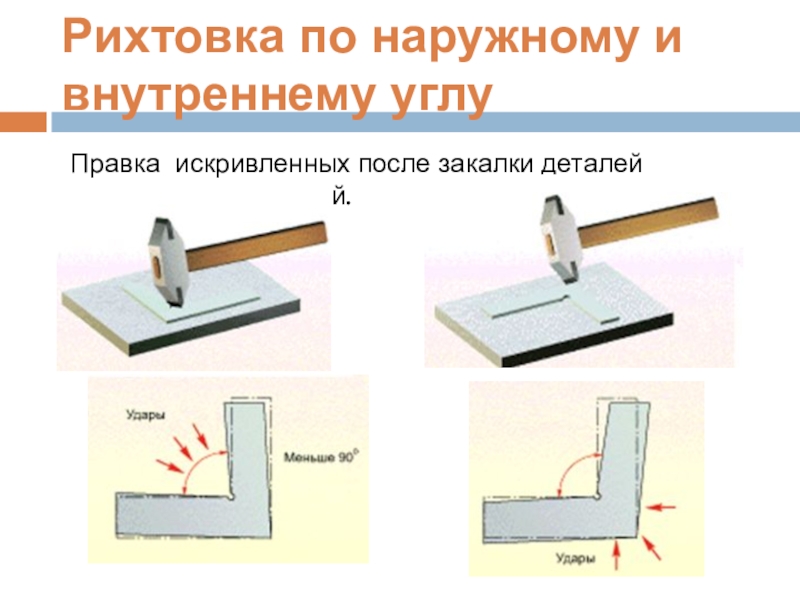 Рихтовка по наружному и внутреннему углу

Правка искривленных после закалки деталей й.

Удары

Меньше 90°

Удары