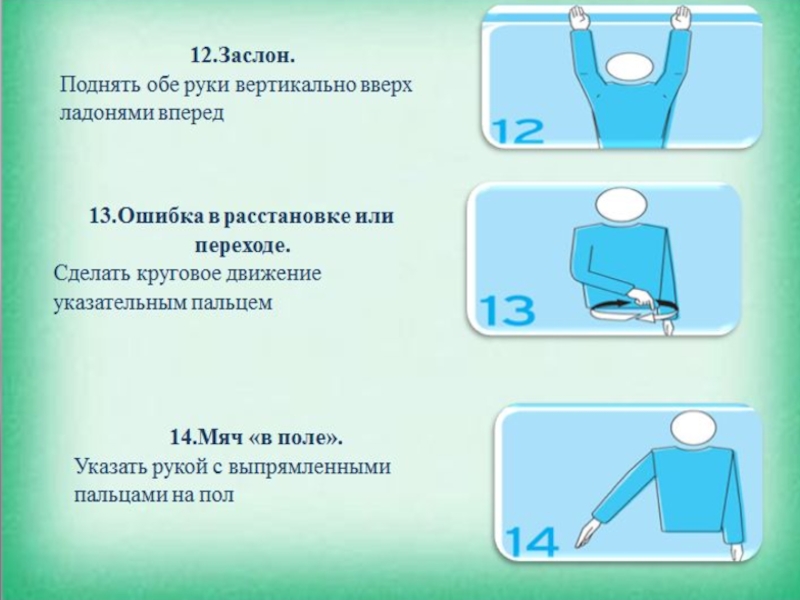 12.Заслон.
Поднять обе руки вертикально вверх ладонями вперед

12

13.Ошибка в расстановке или переходе.
Сделать круговое движение указательным пальцем

13

14.Мяч «в поле».
Указать рукой с выпрямленными пальцами на пол

14