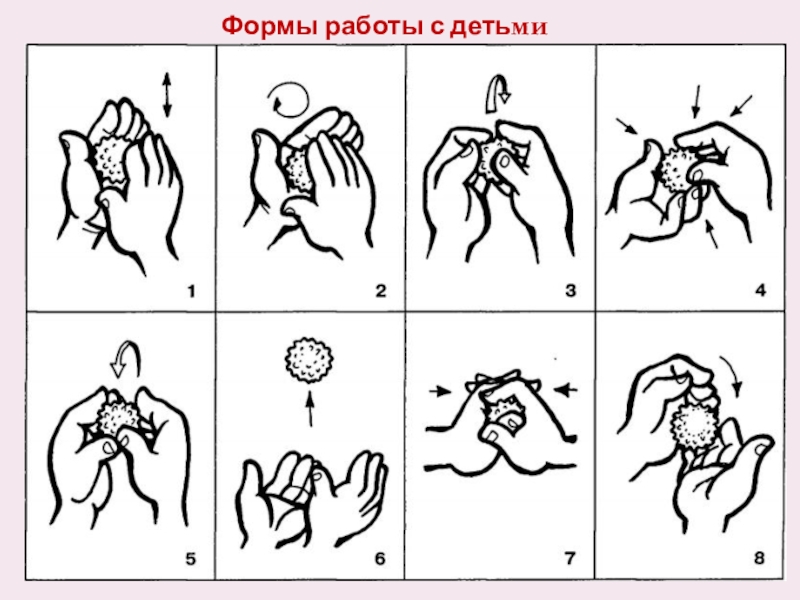 Формы работы с детьми

1

2

3

4

5

6

7

8