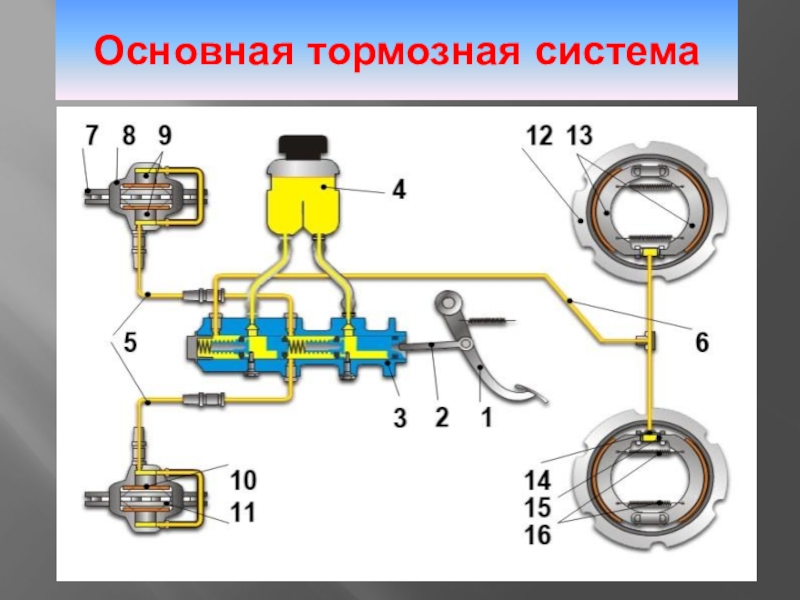 Основная тормозная система

7 8 9

4

12 13

5

6

3 2 1

10

11

14

15

16