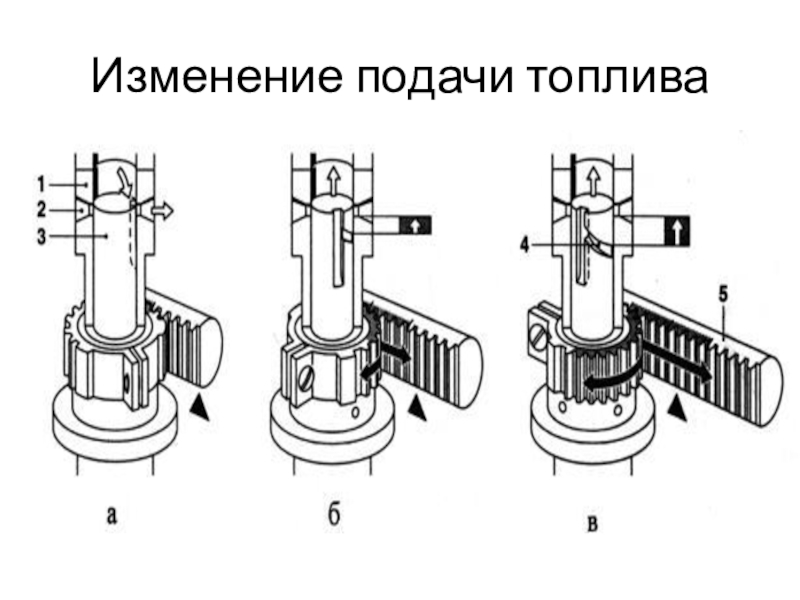 Изменение подачи топлива

1
2
3

4

5

а

б

в