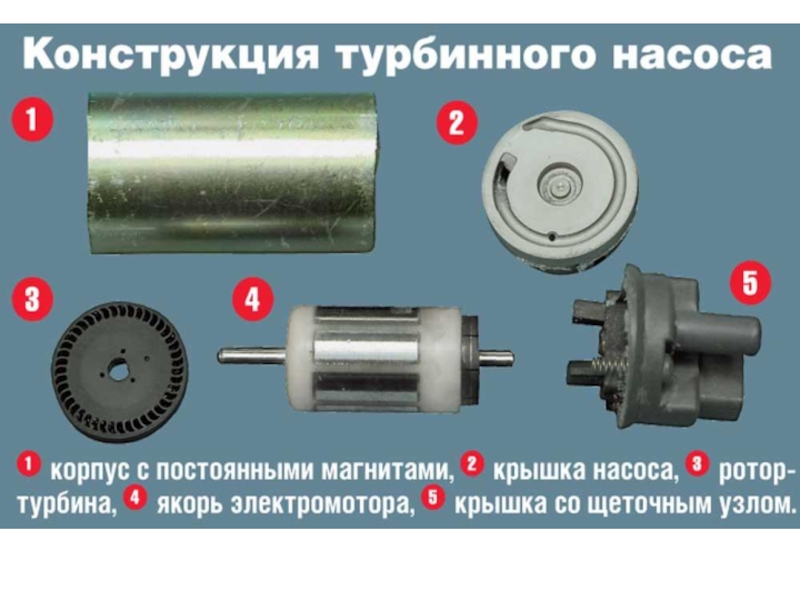 Конструкция турбинного насоса

1

2

3

4

5

1 корпус с постоянными магнитами, 2 крышка насоса, 3 ротор-турбина, 4 якорь электромотора, 5 крышка со щеточным узлом.