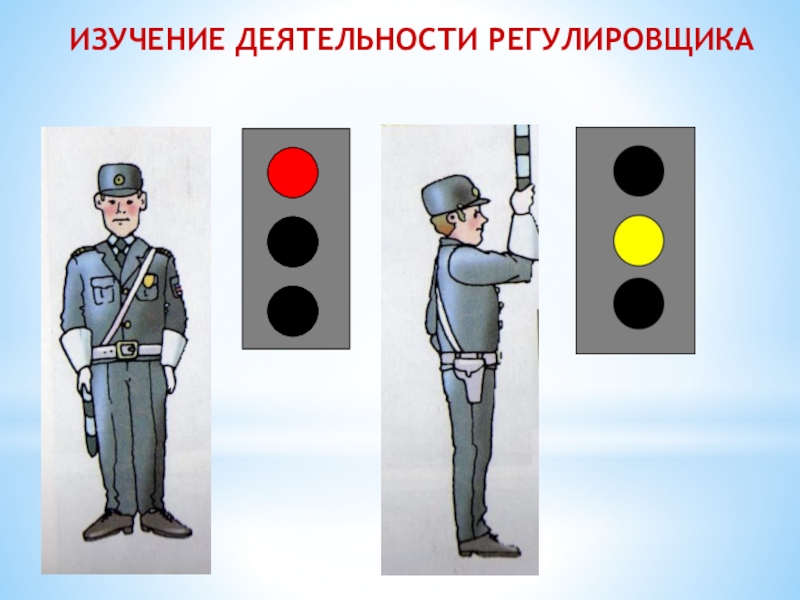 ИЗУЧЕНИЕ ДЕЯТЕЛЬНОСТИ РЕГУЛИРОВЩИКА