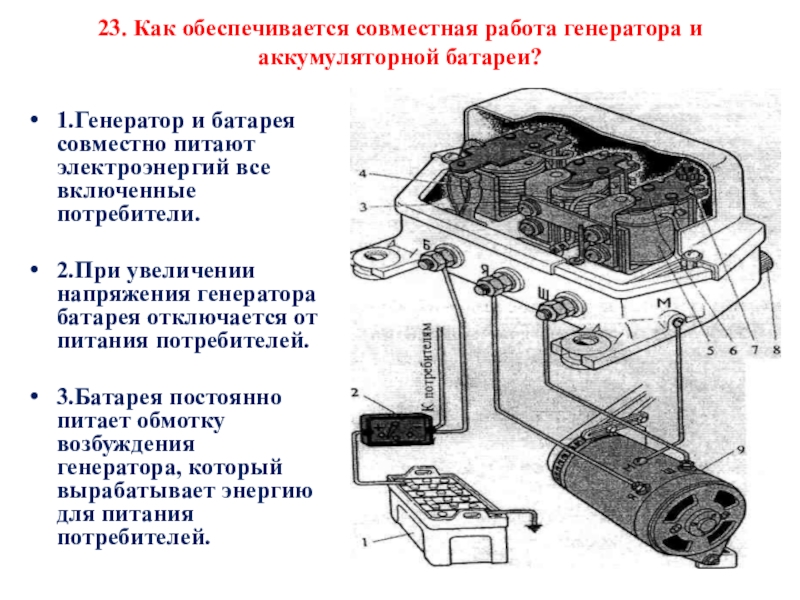 23. Как обеспечивается совместная работа генератора и аккумуляторной батареи?

• 1.Генератор и батарея совместно питают электроэнергий все включенные потребители.

• 2.При увеличении напряжения генератора батарея отключается от питания потребителей.

• 3.Батарея постоянно питает обмотку возбуждения генератора, который вырабатывает энергию для питания потребителей.

4
3
Б
Я
Ш
М
5
6
7
8
К потребителям
2
9
Я
Ш
1