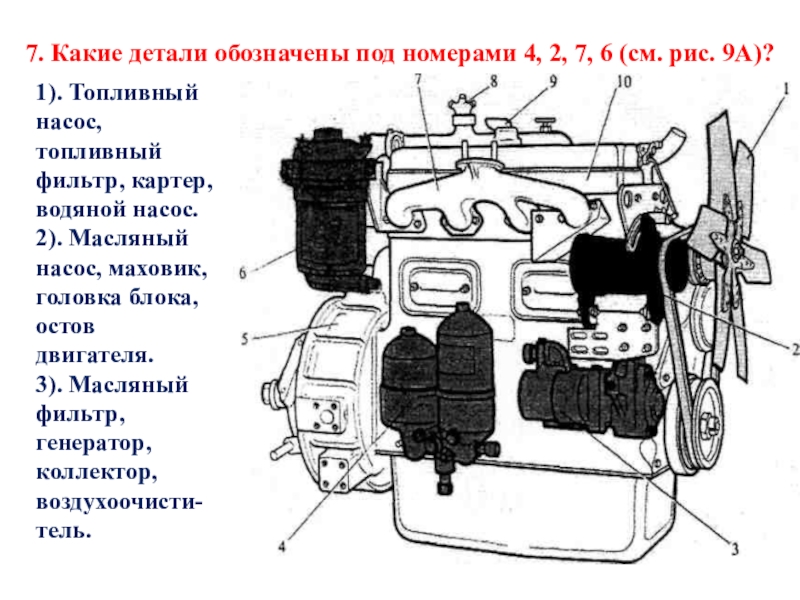 7. Какие детали обозначены под номерами 4, 2, 7, 6 (см. рис. 9А)?

1). Топливный насос, топливный фильтр, картер, водяной насос.
2). Масляный насос, маховик, головка блока, остов двигателя.
3). Масляный фильтр, генератор, коллектор, воздухоочиститель.

7
8
9
10
1
6
5
2
4
3