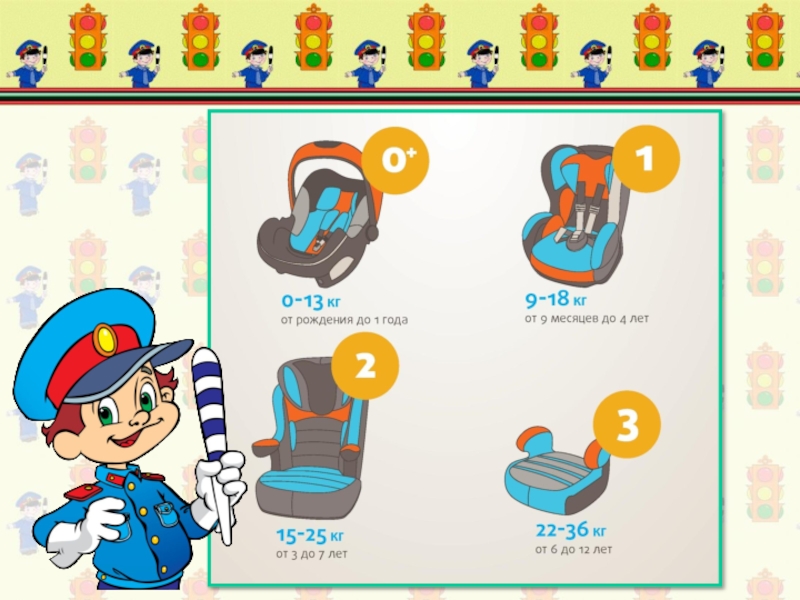 0+

0-13 кг
от рождения до 1 года

1

9-18 кг
от 9 месяцев до 4 лет

2

15-25 кг
от 3 до 7 лет

3

22-36 кг
от 6 до 12 лет