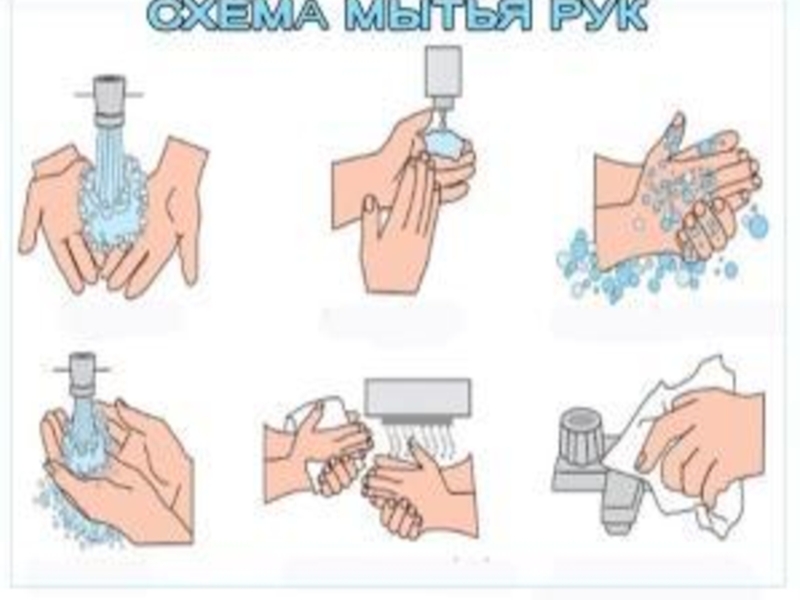 СХЕМА МЫТЬЯ РУК