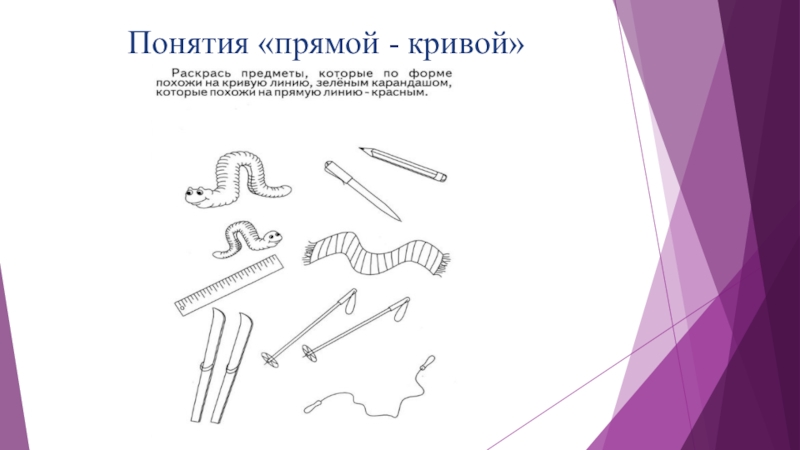 Понятия «прямой - кривой»

Раскрась предметы, которые по форме похожи на кривую линию, зелёным карандашом, которые похожи на прямую линию - красным.