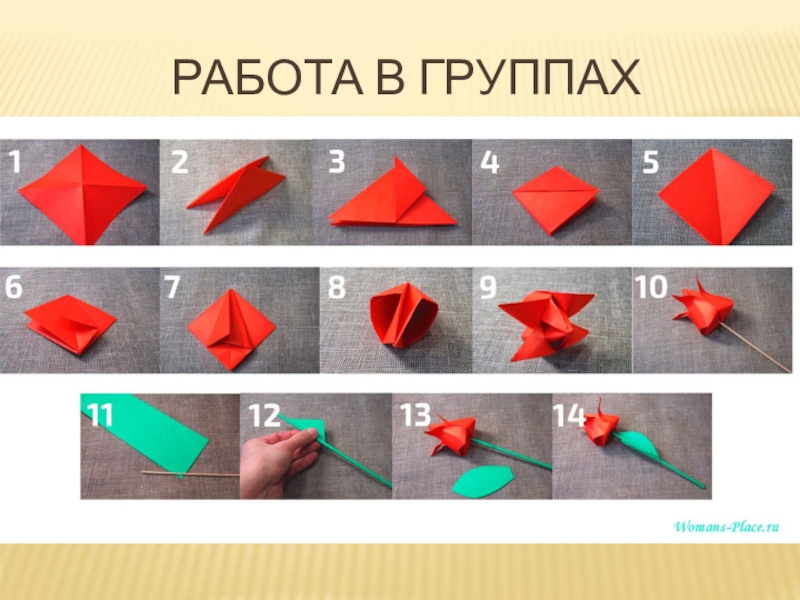 РАБОТА В ГРУППАХ

1 2 3 4 5

6 7 8 9 10

11 12 13 14

Womans-Place.ru