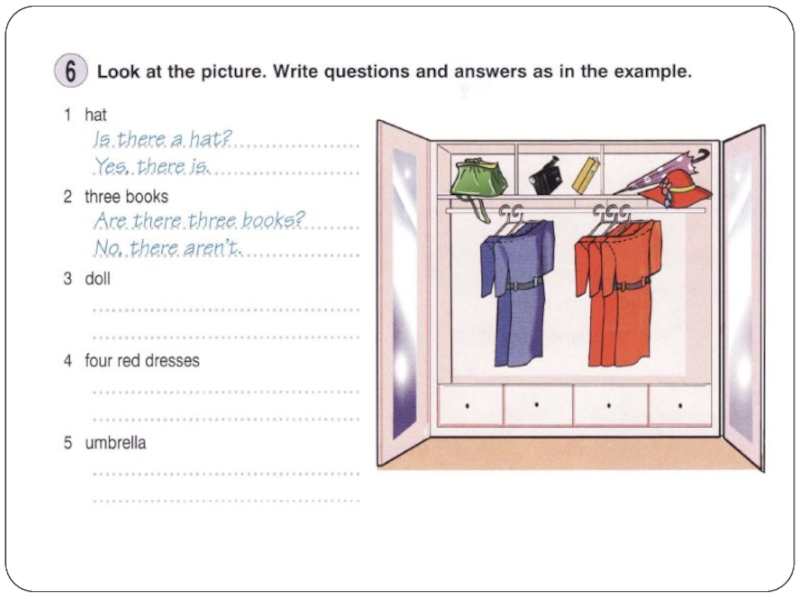 6 Look at the picture. Write questions and answers as in the example.

1 hat
Is there a hat?
Yes, there is.

2 three books
Are there three books?
No, there aren't.

3 doll

4 four red dresses

5 umbrella