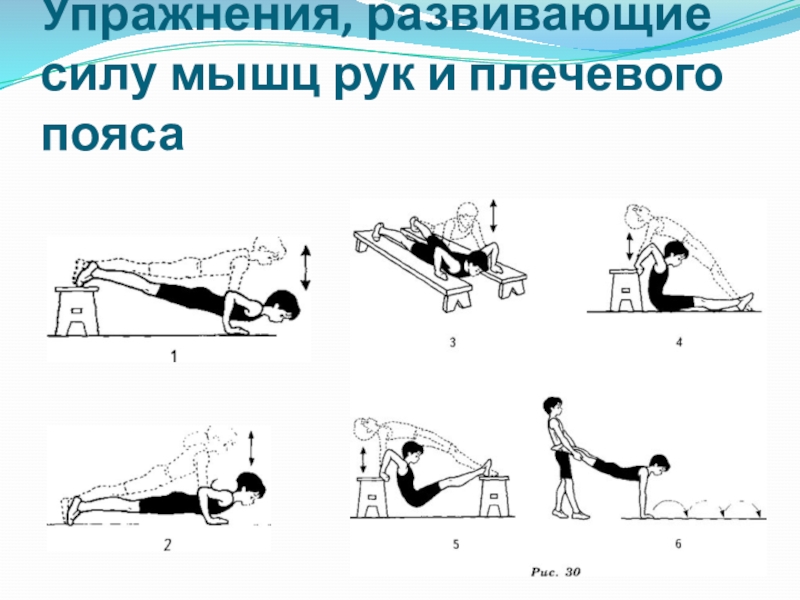 Упражнения, развивающие силу мышц рук и плечевого пояса

1

3

4

2

5

6

Рис. 30