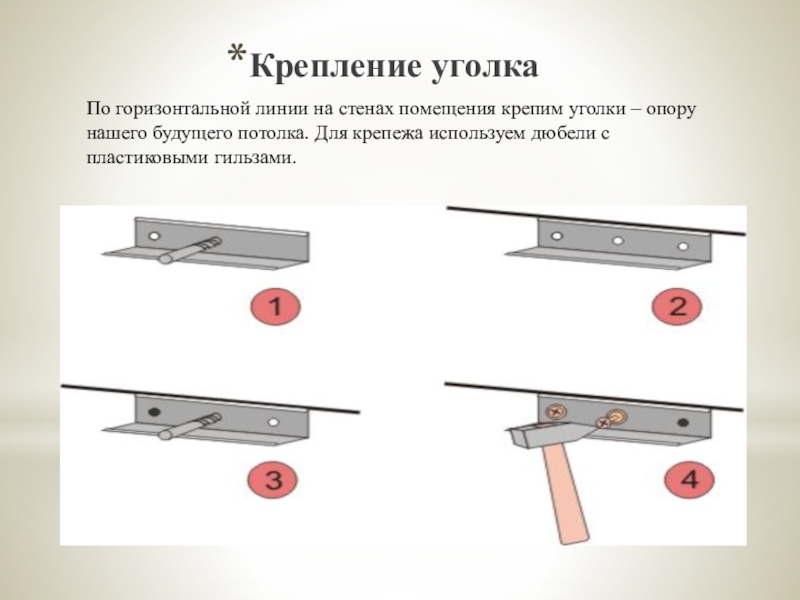 *Крепление уголка

По горизонтальной линии на стенах помещения крепим уголки – опору нашего будущего потолка. Для крепежа используем дюбели с пластиковыми гильзами.

1

2

3

4