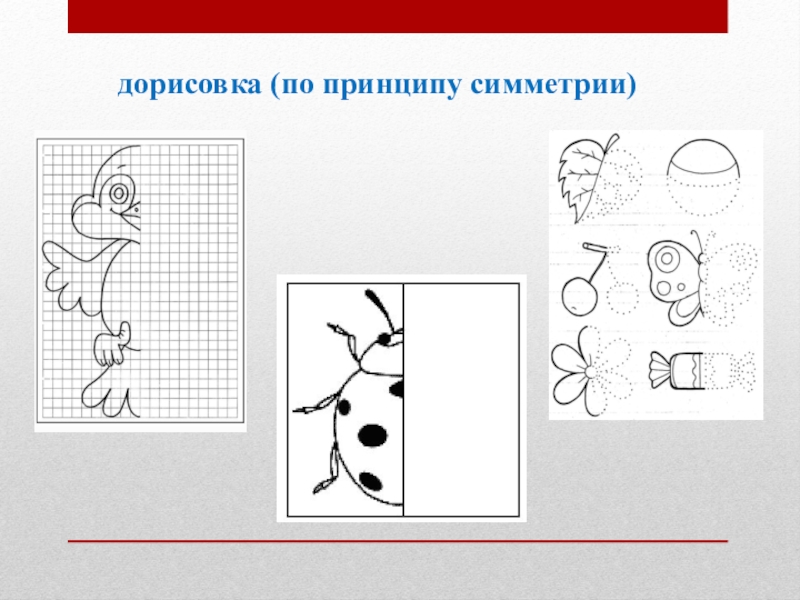 дорисовка (по принципу симметрии)