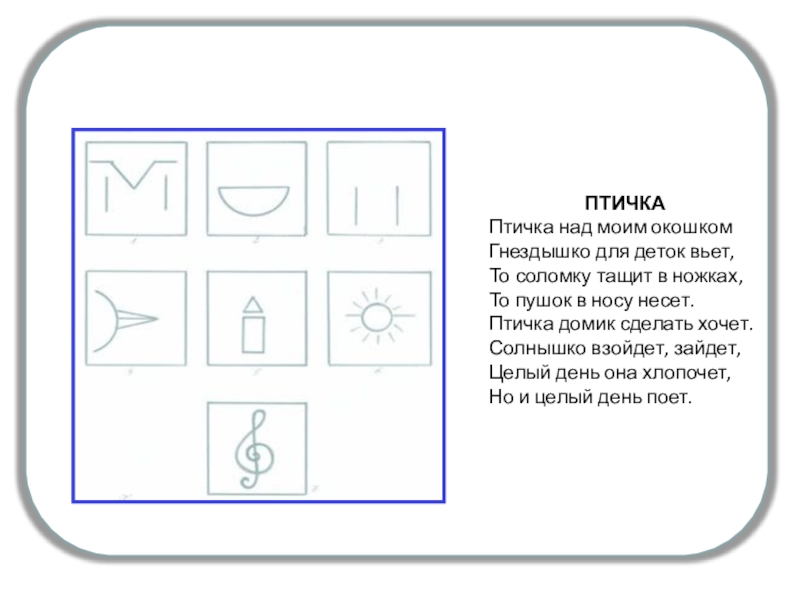 ПТИЧКА
Птичка над моим окошком
Гнездышко для деток вьет,
То соломку тащит в ножках,
То пушок в носу несет.
Птичка домик сделать хочет.
Солнышко взойдет, зайдет,
Целый день она хлопочет,
Но и целый день поет.