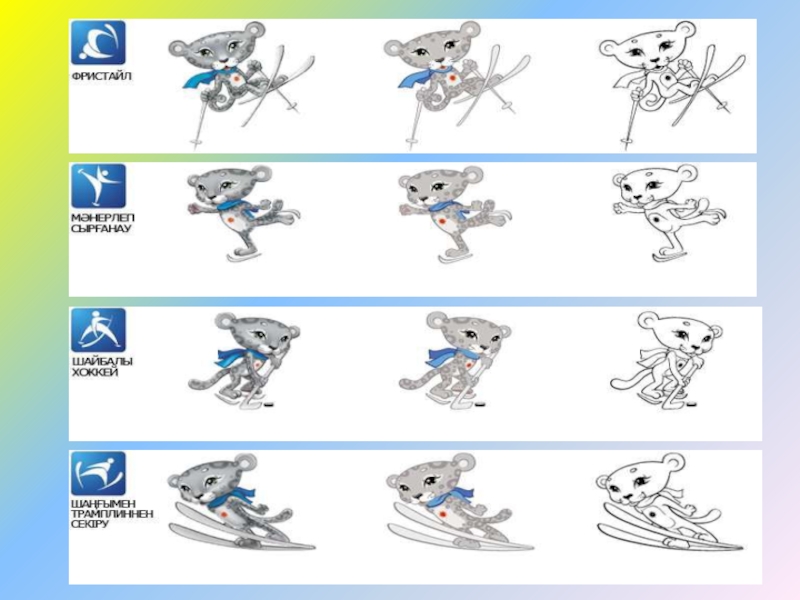 ФРИСТАЙЛ

МӘНЕРЛЕП СЫРҒАНАУ

ШАЙБАЛЫ ХОККЕЙ

ШАҢҒЫМЕН ТРАМПЛИННЕН СЕКІРУ