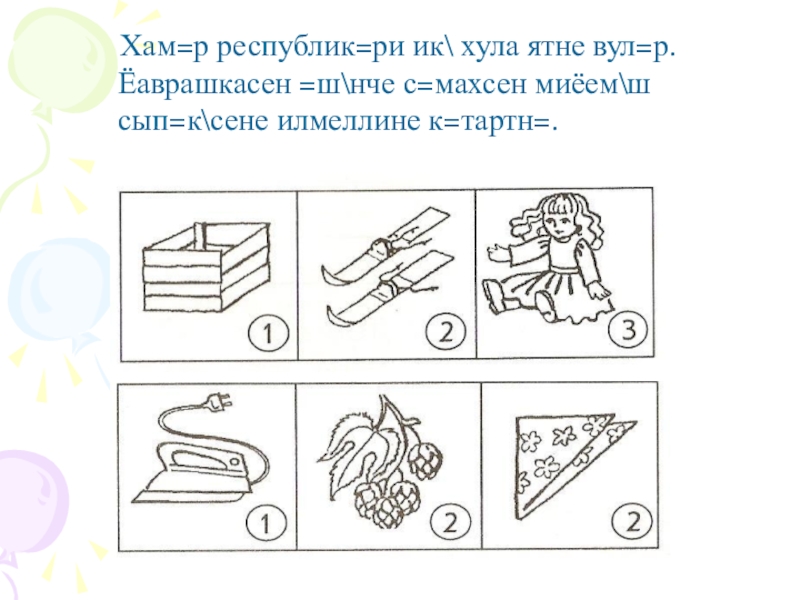 Хам=р республик=ри ик\ хула ятне вул=р. Ёаврашкасен =ш\нче с=махсен миёем\ш сып=к\сене илмеллине к=тартн=.

1

2

3

1

2

2