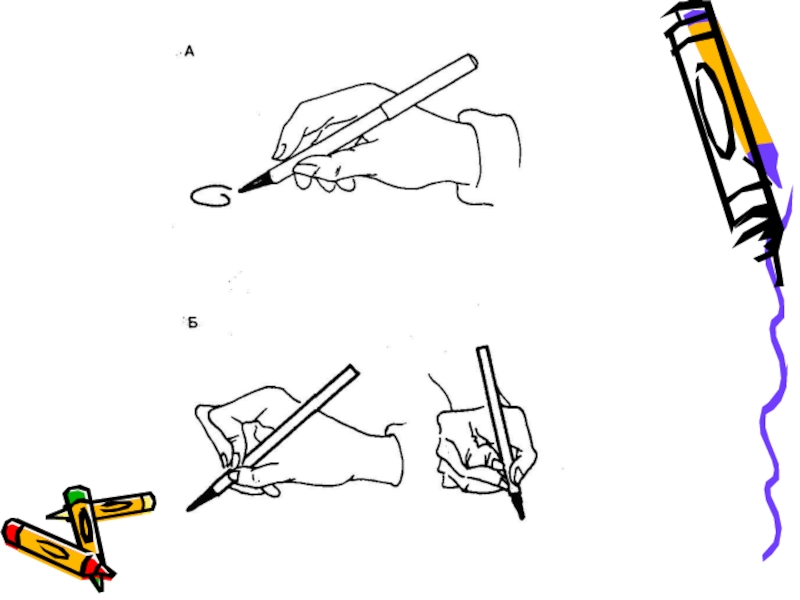 А

Б