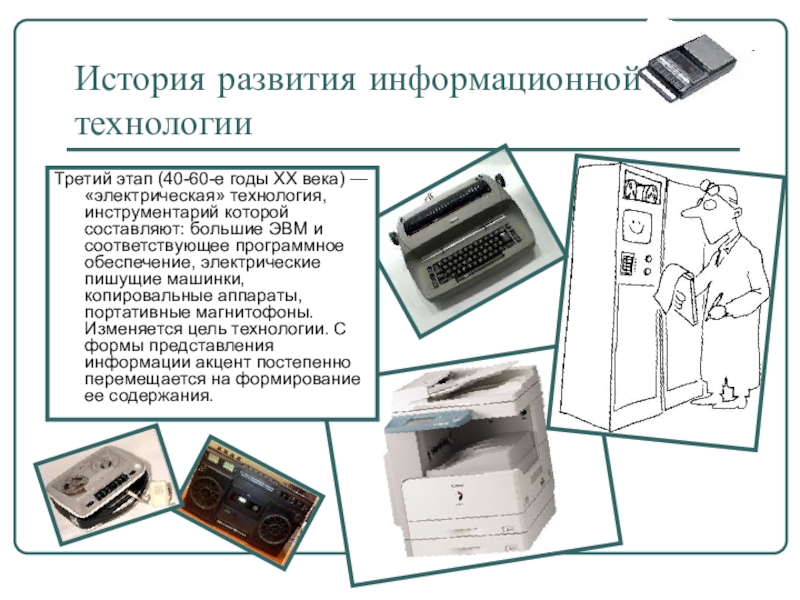 История развития информационной технологии

Третий этап (40-60-е годы XX века) — «электрическая» технология, инструментарий которой составляют: большие ЭВМ и соответствующее программное обеспечение, электрические пишущие машинки, копировальные аппараты, портативные магнитофоны. Изменяется цель технологии. С формы представления информации акцент постепенно перемещается на формирование ее содержания.