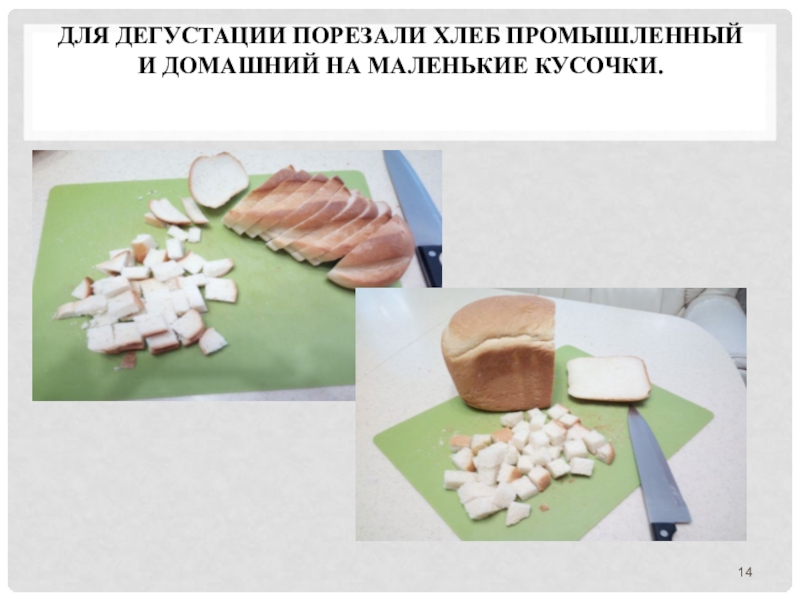 ДЛЯ ДЕГУСТАЦИИ ПОРЕЗАЛИ ХЛЕБ ПРОМЫШЛЕННЫЙ И ДОМАШНИЙ НА МАЛЕНЬКИЕ КУСОЧКИ.

14