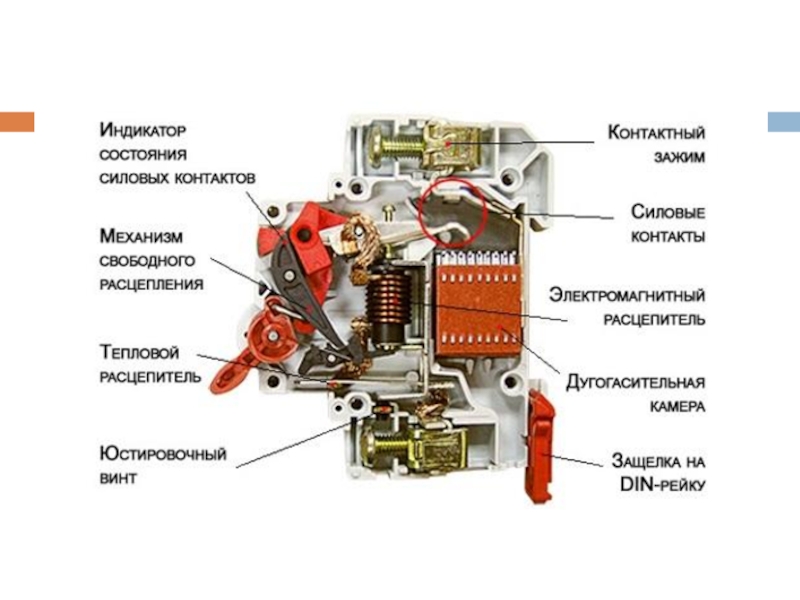 Индикатор состояния силовых контактов

Механизм свободного расцепления

Тепловой расцепитель

Юстировочный винт

Контактный зажим

Силовые контакты

Электромагнитный расцепитель

Дугогасительная камера

Защелка на DIN-рейку