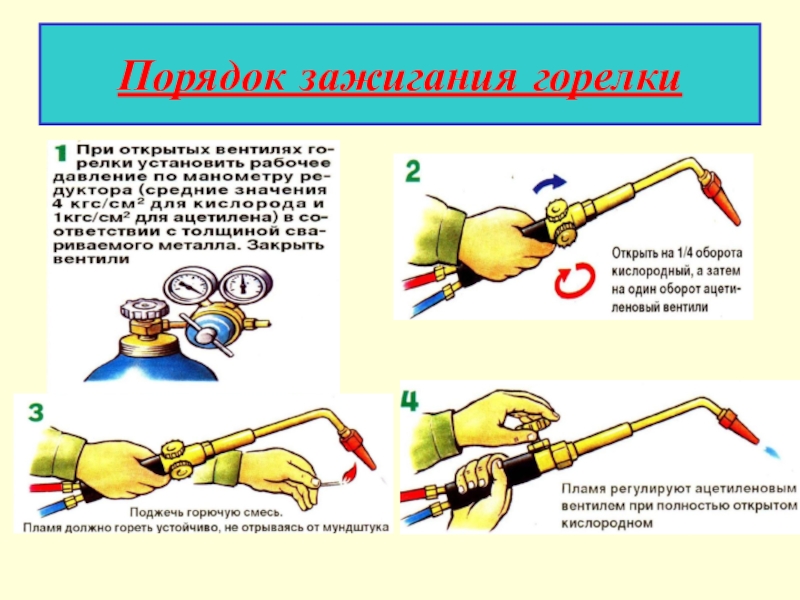 Порядок зажигания горелки

1 При открытых вентилях горелки установить рабочее давление по манометру редуктора (средние значения 4 кгс/см$^2$ для кислорода и 1кгс/см$^2$ для ацетилена) в соответствии с толщиной свариваемого металла. Закрыть вентили

2 Открыть на 1/4 оборота кислородный, а затем на один оборот ацетиленовый вентили

3 Поджечь горючую смесь. Пламя должно гореть устойчиво, не отрываясь от мундштука

4 Пламя регулируют ацетиленовым вентилем при полностью открытом кислородном