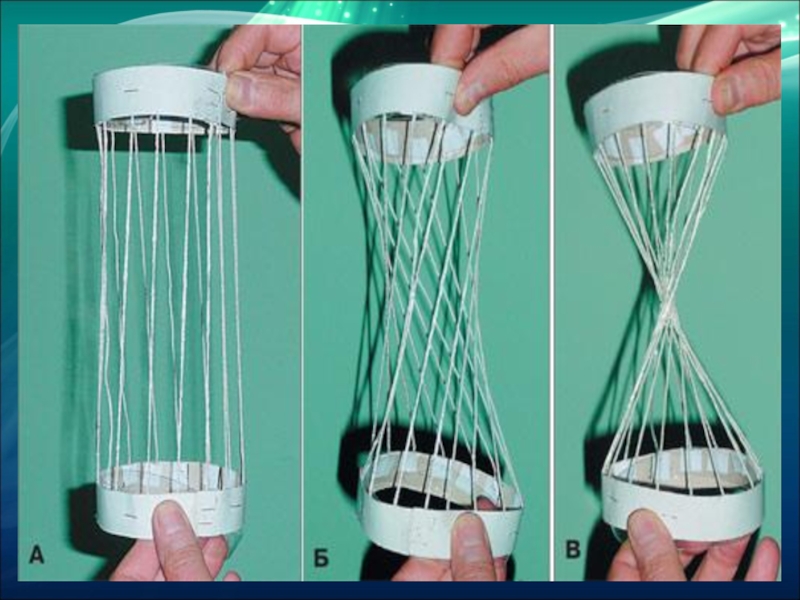 А

Б

В