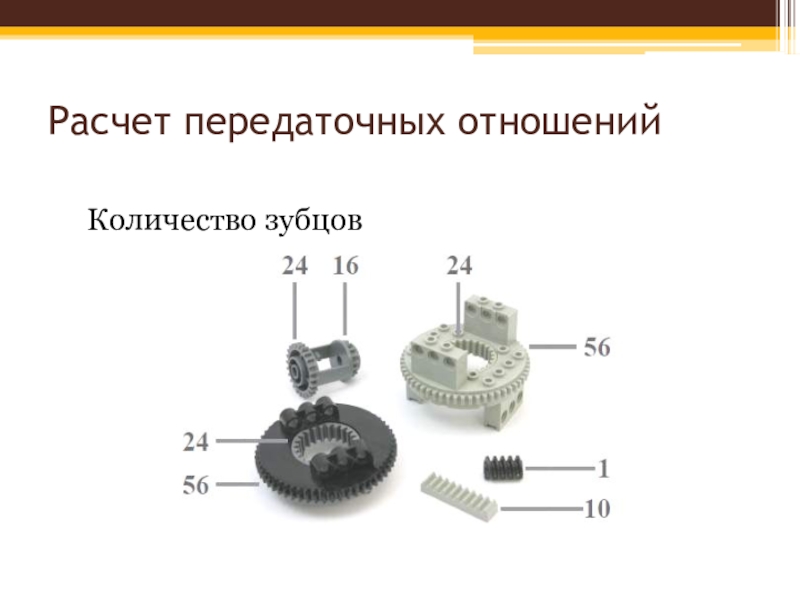 Расчет передаточных отношений

Количество зубцов

24 16

24

56

24

56

1

10